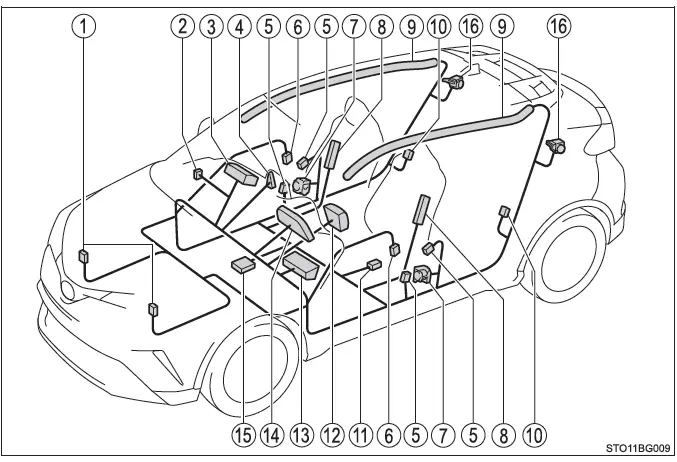 1 2 3 4 5 6 5 7 8 9 10 16 9 16

15 14 13 12 11 6 5 7 5 8 10

STO11BG009